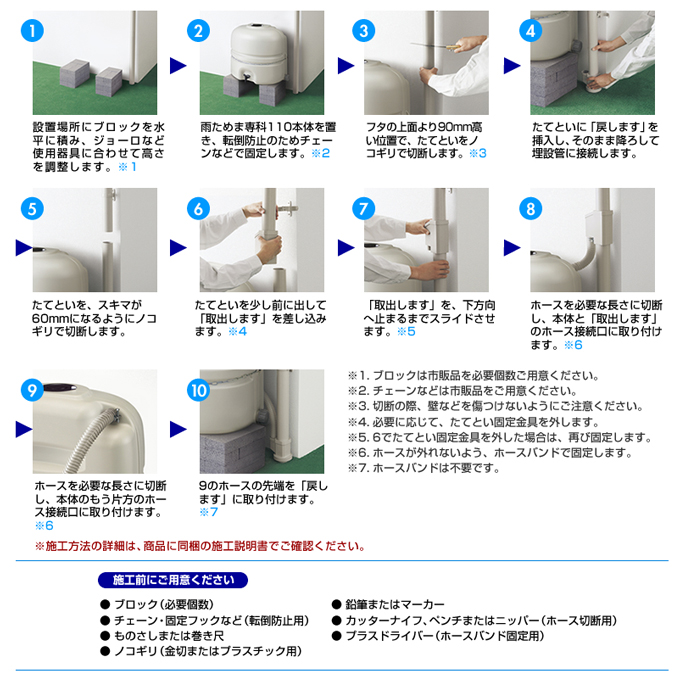 1

設置場所にブロックを水平に積み、ジョーロなど使用器具に合わせて高さを調整します。※1

2

雨ためま専科110本体を置き、転倒防止のためチェーンなどで固定します。※2

3

フタの上面より90mm高い位置で、たてといをノコギリで切断します。※3

4

たてといに「戻します」を挿入し、そのまま降ろして埋設管に接続します。

5

たてといを、スキマが60mmになるようにノコギリで切断します。

6

たてといを少し前に出して「取出します」を差し込みます。※4

7

「取出します」を、下方向へ止まるまでスライドさせます。※5

8

ホースを必要な長さに切断し、本体と「取出します」のホース接続口に取り付けます。※6

9

ホースを必要な長さに切断し、本体のもう片方のホース接続口に取り付けます。※6

10

9のホースの先端を「戻します」に取り付けます。※7

※1. ブロックは市販品を必要個数ご用意ください。
※2. チェーンなどは市販品をご用意ください。
※3. 切断の際、壁などを傷つけないようにご注意ください。
※4. 必要に応じて、たてとい固定金具を外します。
※5. 6でたてとい固定金具を外した場合は、再び固定します。
※6. ホースが外れないよう、ホースバンドで固定します。
※7. ホースバンドは不要です。

※施工方法の詳細は、商品に同梱の施工説明書でご確認ください。

施工前にご用意ください

● ブロック（必要個数）
● チェーン・固定フックなど（転倒防止用）
● ものさしまたは巻き尺
● ノコギリ（金切またはプラスチック用）
● 鉛筆またはマーカー
● カッターナイフ、ペンチまたはニッパー（ホース切断用）
● プラスドライバー（ホースバンド固定用）