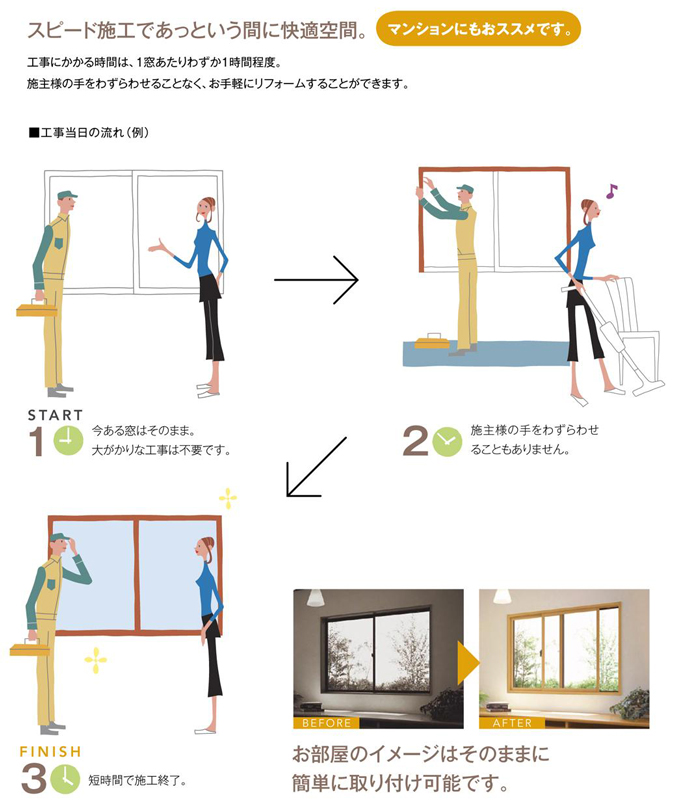 スピード施工であっという間に快適空間。

マンションにもおススメです。

工事にかかる時間は、1窓あたりわずか1時間程度。
施主様の手をわずらわせることなく、お手軽にリフォームすることができます。

■工事当日の流れ（例）

START
1 今ある窓はそのまま。大がかりな工事は不要です。

2 施主様の手をわずらわせることもありません。

FINISH
3 短時間で施工終了。

BEFORE

AFTER

お部屋のイメージはそのままに
簡単に取り付け可能です。