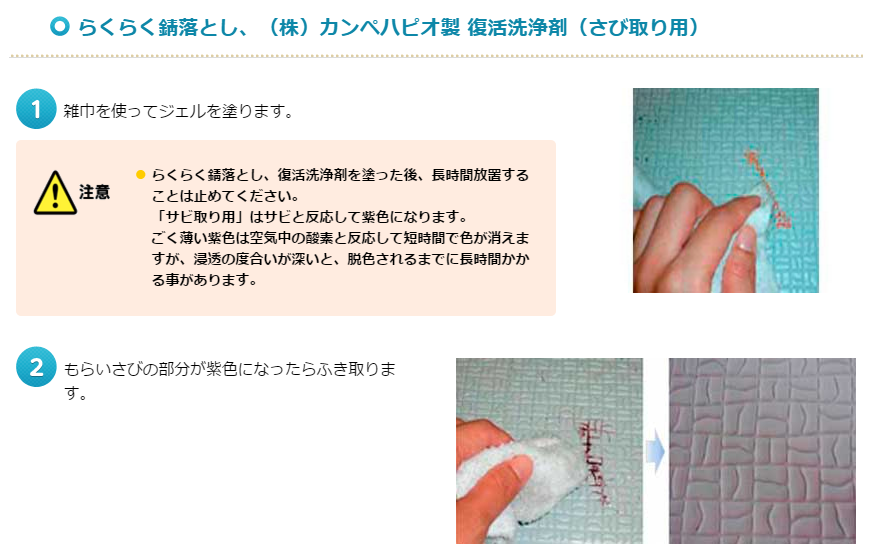 らくらく錆落とし、（株）カンペハピオ製 復活洗浄剤（さび取り用）

1 雑巾を使ってジェルを塗ります。

注意

らくらく錆落とし、復活洗浄剤を塗った後、長時間放置することは止めてください。
「サビ取り用」はサビと反応して紫色になります。
ごく薄い紫色は空気中の酸素と反応して短時間で色が消えますが、浸透の度合いが深いと、脱色されるまでに長時間かかる事があります。

2 もらいさびの部分が紫色になったらふき取ります。