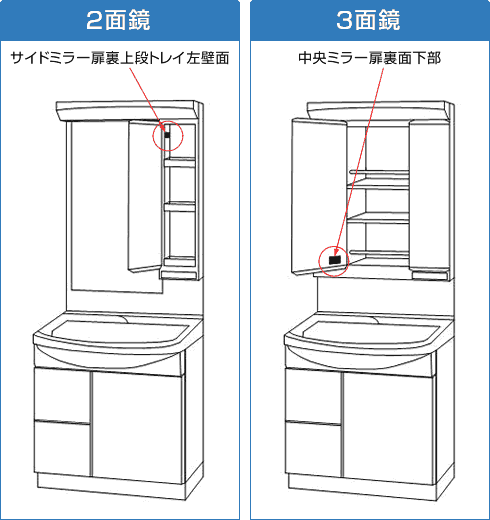 2面鏡

サイドミラー扉裏上段トレイ左壁面

3面鏡

中央ミラー扉裏面下部