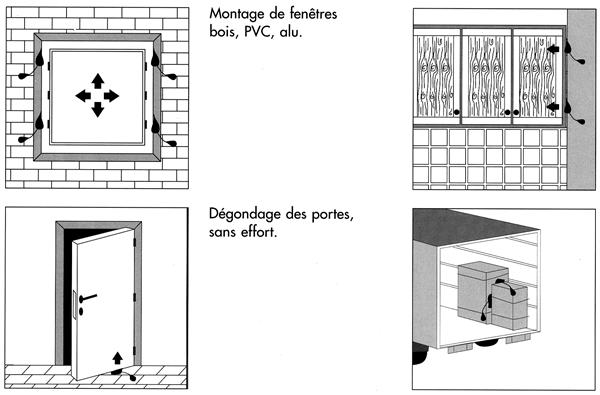 Montage de fenêtres bois, PVC, alu.

Dégondage des portes, sans effort.