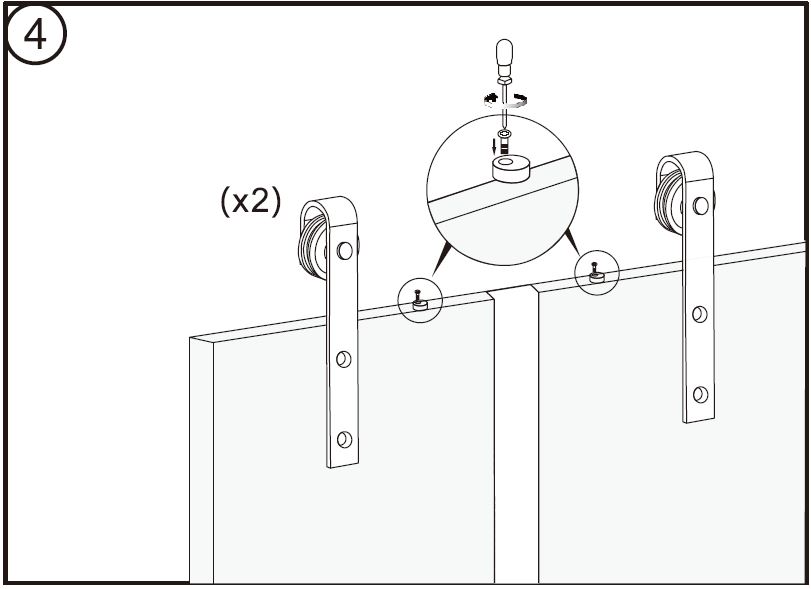 4

(x2)