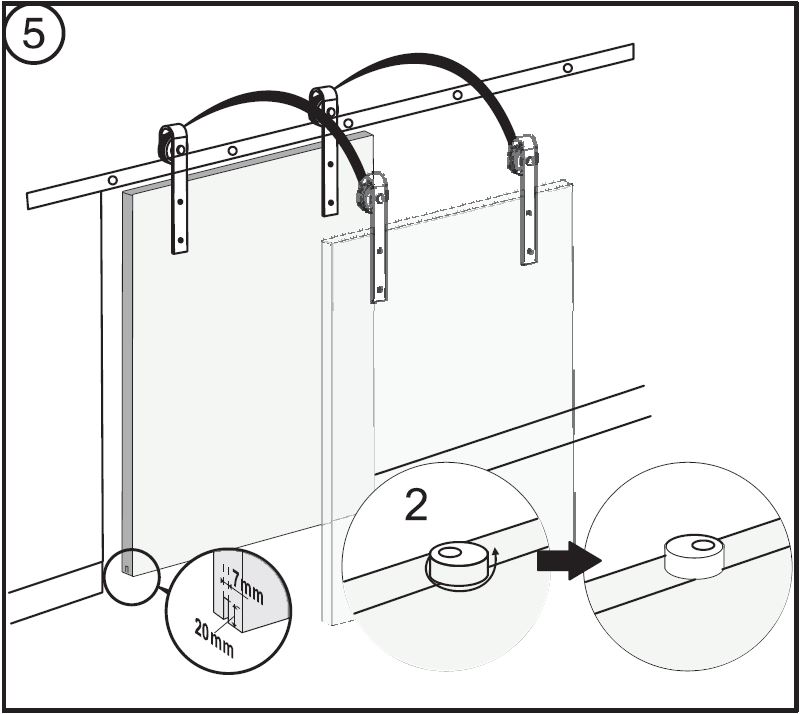 5

7mm

20mm

2