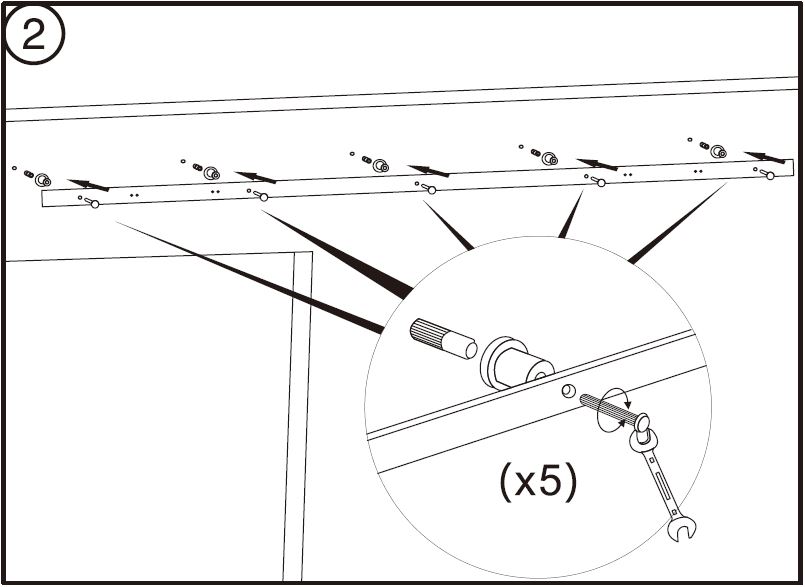 2

(x5)