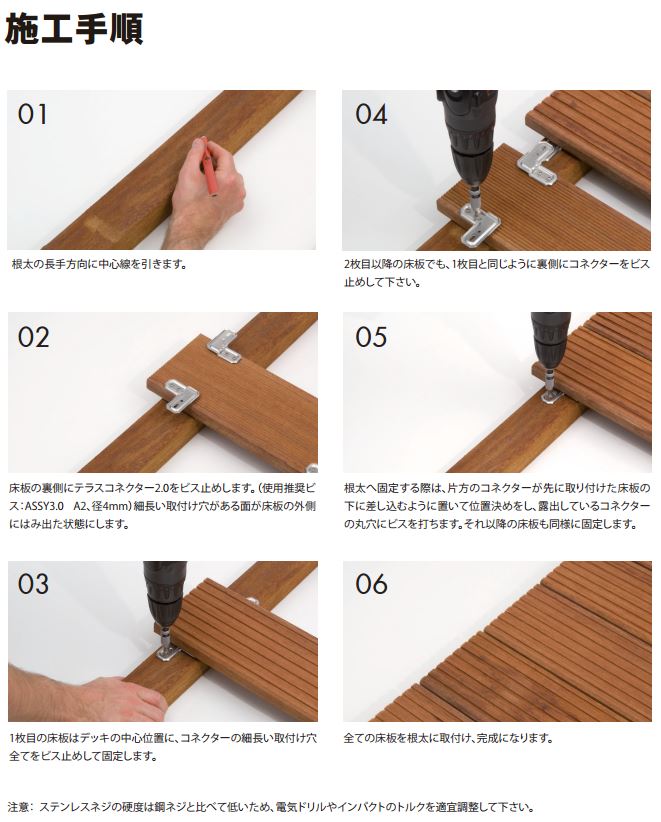 施工手順

01

根太の長手方向に中心線を引きます。

02

床板の裏側にテラスコネクター2.0をビス止めします。(使用推奨ビス:ASSY3.0　A2、径4mm)細長い取付け穴がある面が床板の外側にはみ出た状態にします。

03

1枚目の床板はデッキの中心位置に、コネクターの細長い取付け穴全てをビス止めして固定します。

04

2枚目以降の床板でも、1枚目と同じように裏側にコネクターをビス止めして下さい。

05

根太へ固定する際は、片方のコネクターが先に取り付けた床板の下に差し込むように置いて位置決めをし、露出しているコネクターの丸穴にビスを打ちます。それ以降の床板も同様に固定します。

06

全ての床板を根太に取付け、完成になります。

注意:ステンレスネジの硬度は鋼ネジと比べて低いため、電気ドリルやインパクトのトルクを適宜調整して下さい。