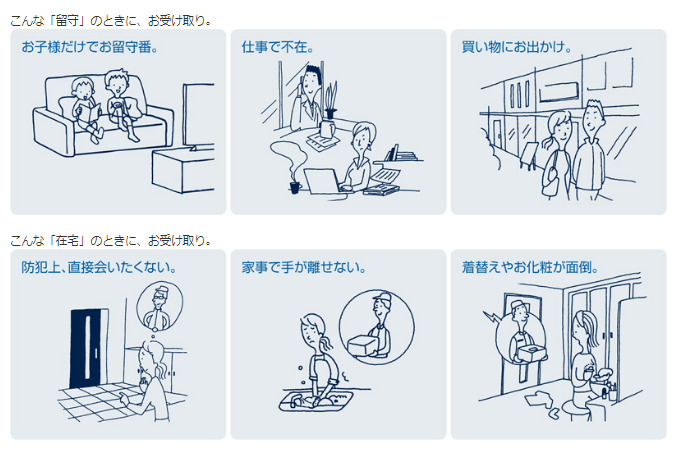 こんな「留守」のときに、お受け取り。

お子様だけでお留守番。

仕事で不在。

買い物にお出かけ。

こんな「在宅」のときに、お受け取り。

防犯上、直接会いたくない。

家事で手が離せない。

着替えやお化粧が面倒。