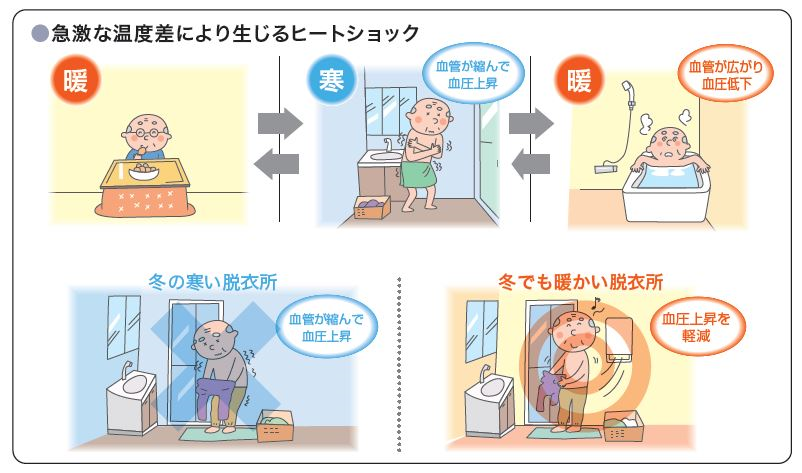 ●急激な温度差により生じるヒートショック

暖

寒

血管が縮んで血圧上昇

暖

血管が広がり血圧低下

冬の寒い脱衣所

血管が縮んで血圧上昇

冬でも暖かい脱衣所

血圧上昇を軽減