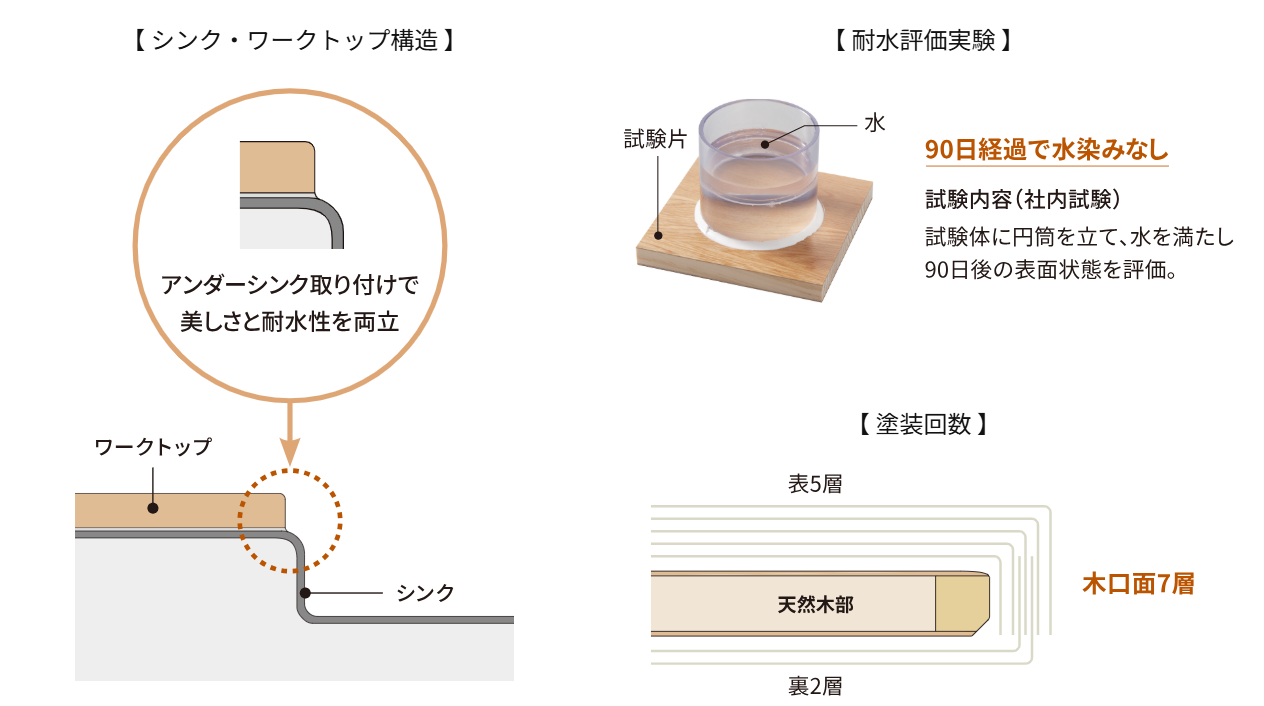 【 シンク・ワークトップ構造 】

アンダーシンク取り付けで美しさと耐水性を両立

ワークトップ

シンク

【 耐水評価実験 】

試験片

水

90日経過で水染みなし

試験内容（社内試験）
試験体に円筒を立て、水を満たし90日後の表面状態を評価。

【 塗装回数 】

表5層

天然木部

木口面7層

裏2層