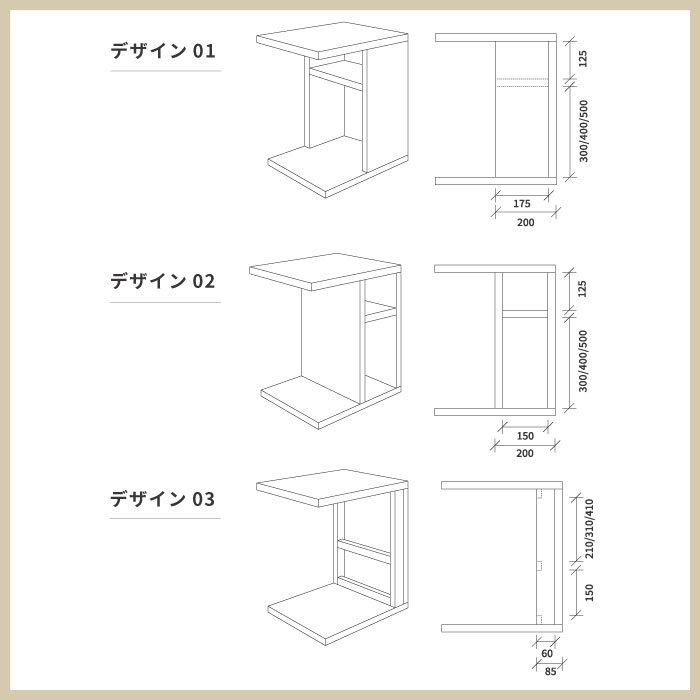 デザイン 01

125
300/400/500
175
200

デザイン 02

125
300/400/500
150
200

デザイン 03

210/310/410
150
60
85