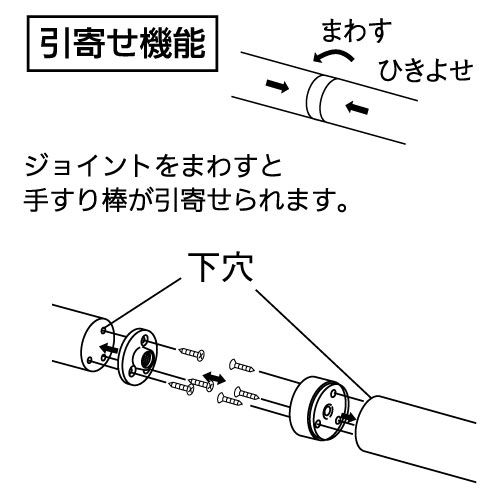 引寄せ機能

まわす

ひきよせ

ジョイントをまわすと
手すり棒が引寄せられます。

下穴