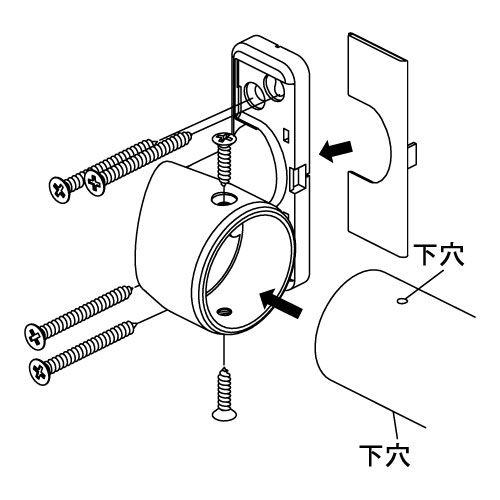 下穴

下穴