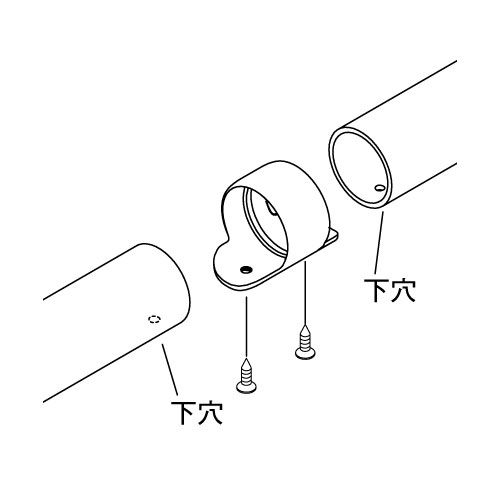 下穴

下穴