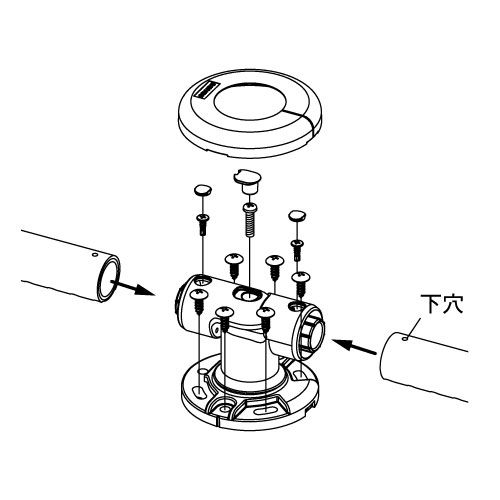 下穴