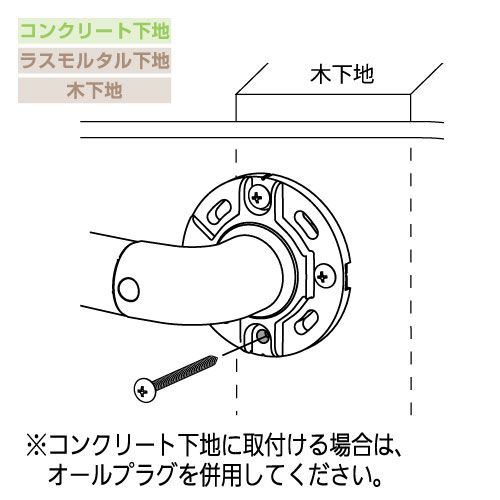 コンクリート下地
ラスモルタル下地
木下地

木下地

※コンクリート下地に取付ける場合は、オールプラグを併用してください。