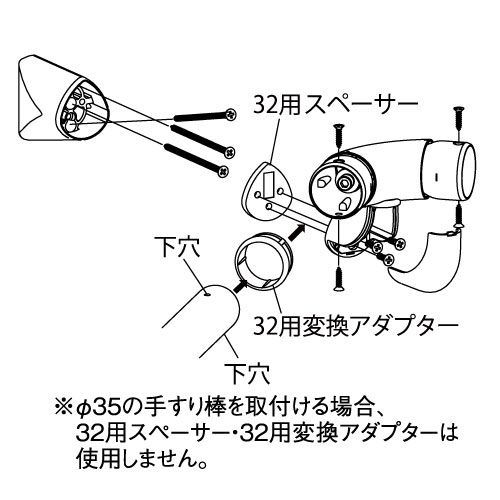 32用スペーサー

下穴

32用変換アダプター

下穴

※φ35の手すり棒を取付ける場合、32用スペーサー・32用変換アダプターは使用しません。