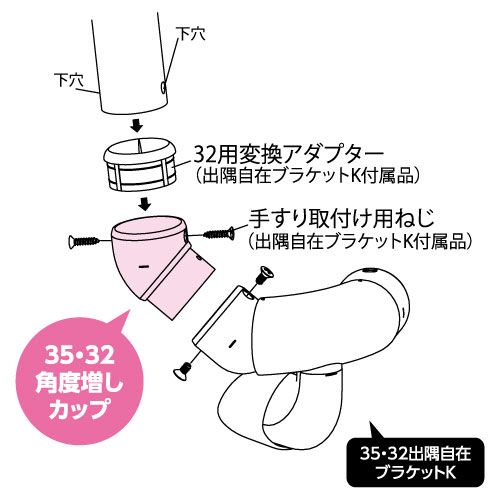 下穴

下穴

32用変換アダプター
(出隅自在ブラケットK付属品)

手すり取付け用ねじ
(出隅自在ブラケットK付属品)

35・32
角度増し
カップ

35・32出隅自在
ブラケットK