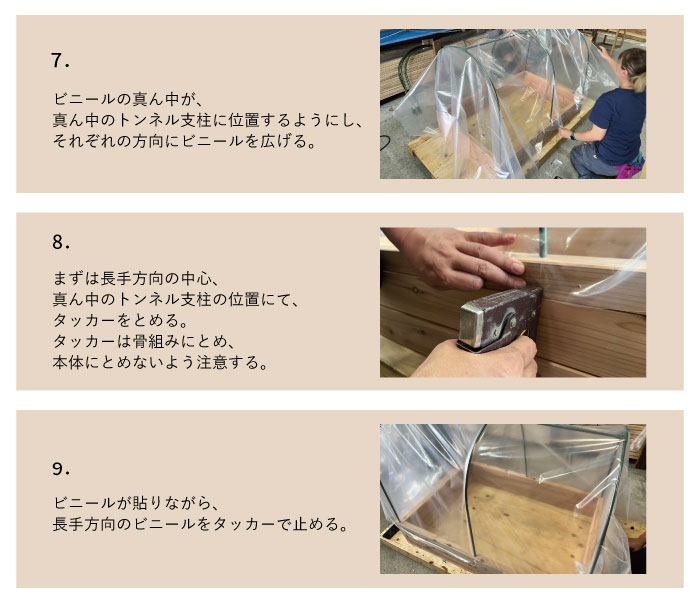 7.

ビニールの真ん中が、
真ん中のトンネル支柱に位置するようにし、
それぞれの方向にビニールを広げる。

8.

まずは長手方向の中心、
真ん中のトンネル支柱の位置にて、
タッカーをとめる。
タッカーは骨組みにとめ、
本体にとめないよう注意する。

9.

ビニールが貼りながら、
長手方向のビニールをタッカーで止める。