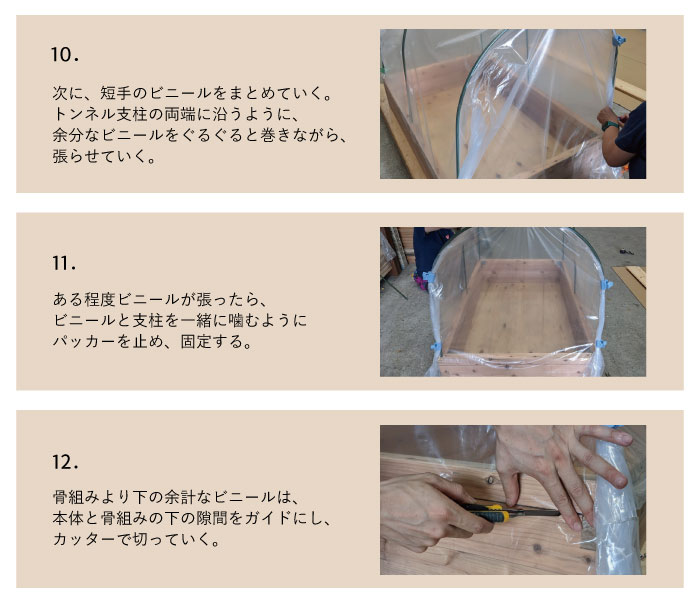 10.

次に、短手のビニールをまとめていく。
トンネル支柱の両端に沿うように、
余分なビニールをぐるぐると巻きながら、
張らせていく。

11.

ある程度ビニールが張ったら、
ビニールと支柱を一緒に噛むように
パッカーを止め、固定する。

12.

骨組みより下の余計なビニールは、
本体と骨組みの下の隙間をガイドにし、
カッターで切っていく。